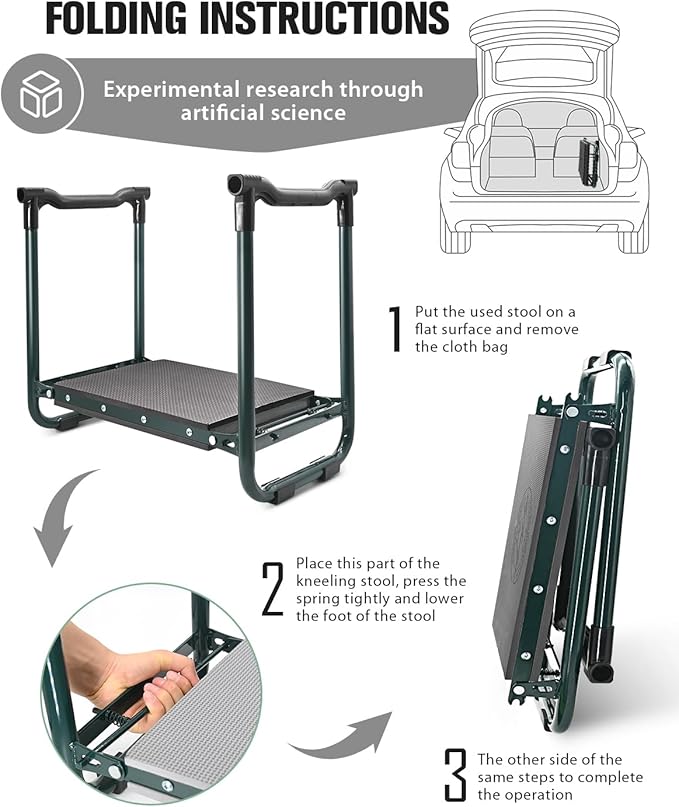 FOLDING INSTRUCTIONS

Experimental research through artificial science

1 Put the used stool on a flat surface and remove the cloth bag

2 Place this part of the kneeling stool, press the spring tightly and lower the foot of the stool

3 The other side of the same steps to complete the operation