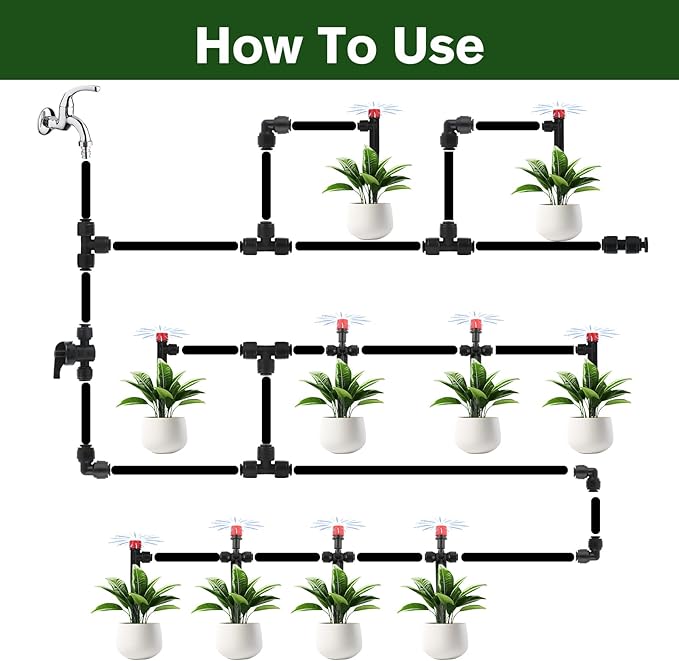 How To Use