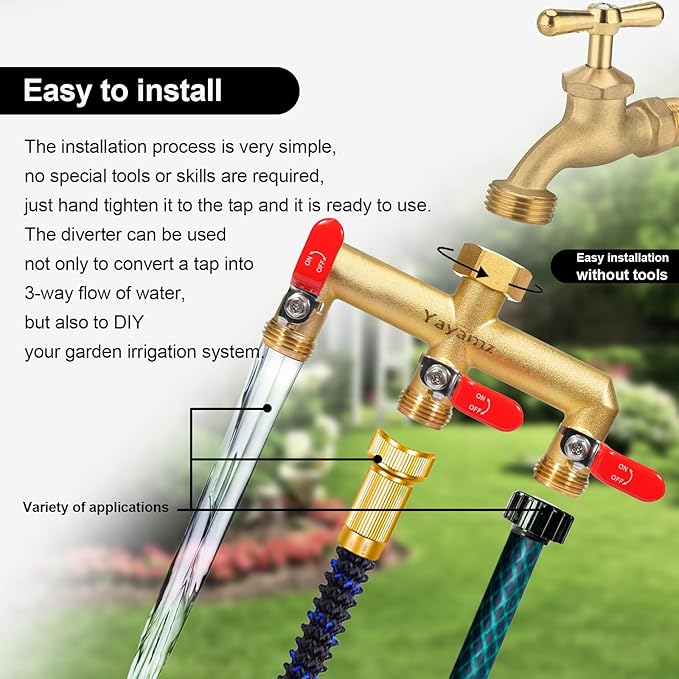 Easy to install

The installation process is very simple, no special tools or skills are required, just hand tighten it to the tap and it is ready to use. The diverter can be used not only to convert a tap into 3-way flow of water, but also to DIY your garden irrigation system.

Easy installation without tools

ON OFF

Yayamz

ON OFF

ON OFF

Variety of applications