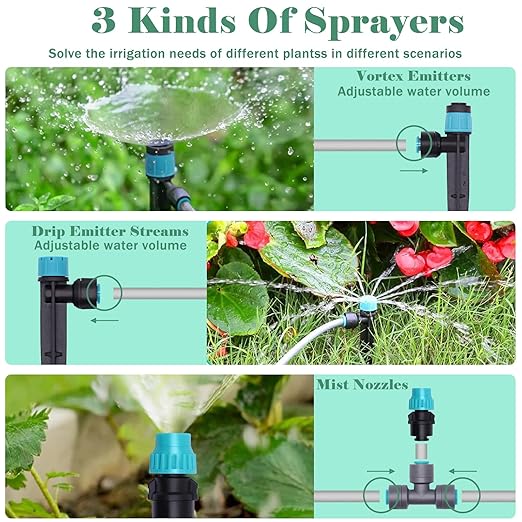 3 Kinds Of Sprayers

Solve the irrigation needs of different plantss in different scenarios

Vortex Emitters
Adjustable water volume

Drip Emitter Streams
Adjustable water volume

Mist Nozzles