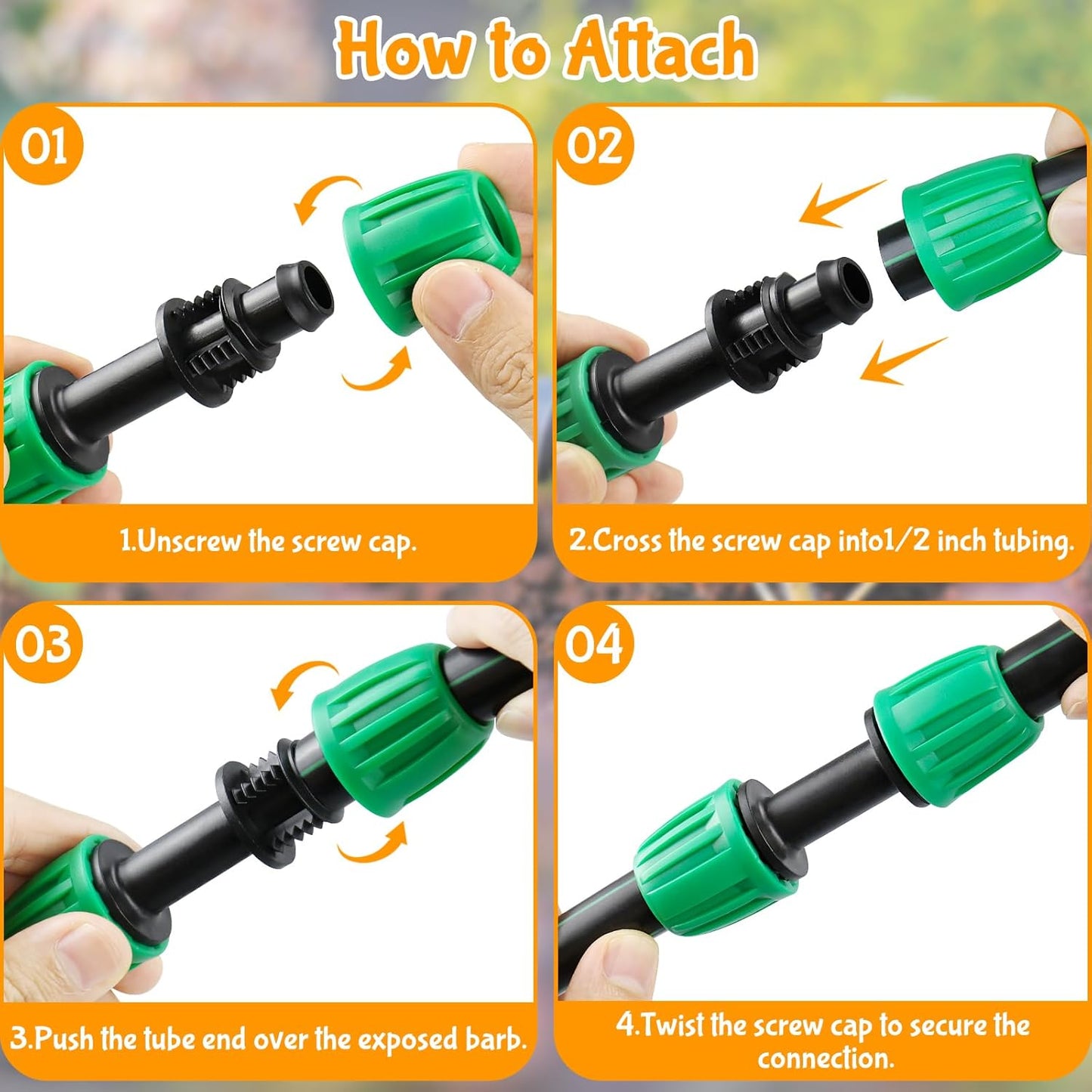 How to Attach

01

1.Unscrew the screw cap.

02

2.Cross the screw cap into1/2 inch tubing.

03

3.Push the tube end over the exposed barb.

04

4.Twist the screw cap to secure the connection.