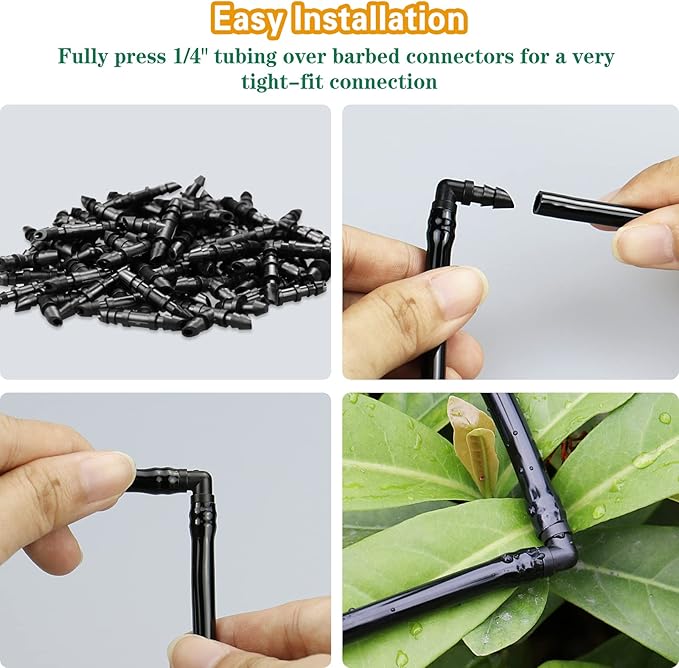 Easy Installation

Fully press 1/4" tubing over barbed connectors for a very tight-fit connection