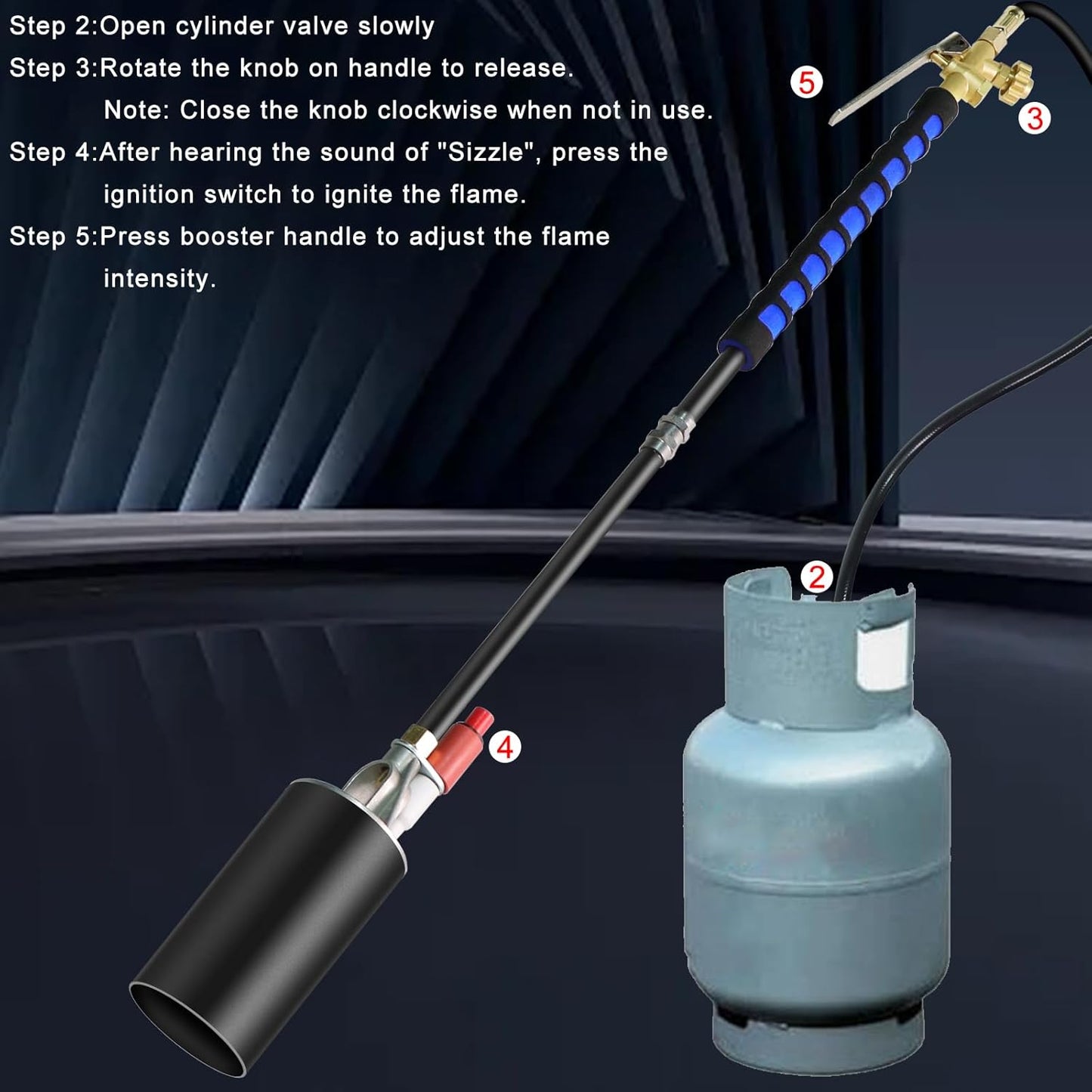 Step 2:Open cylinder valve slowly

Step 3:Rotate the knob on handle to release.
Note: Close the knob clockwise when not in use.

Step 4:After hearing the sound of "Sizzle", press the ignition switch to ignite the flame.

Step 5:Press booster handle to adjust the flame intensity.

5

3

2

4