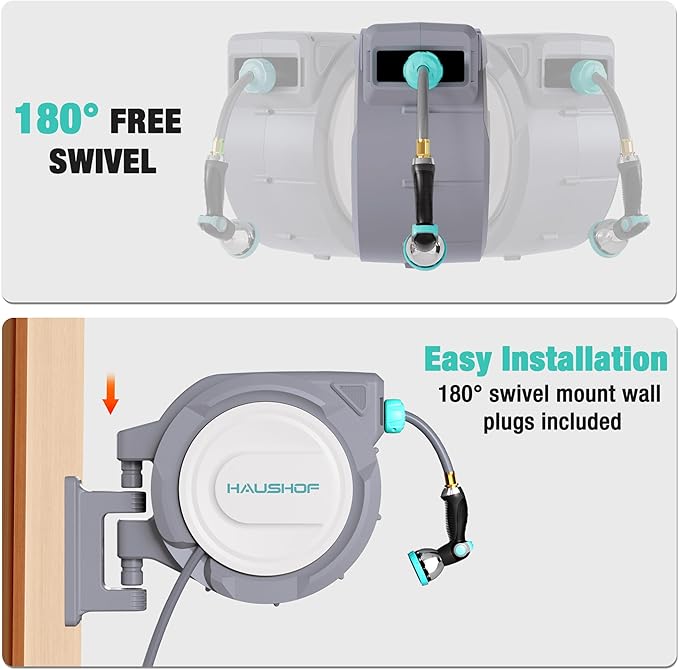 180° FREE SWIVEL

Easy Installation
180° swivel mount wall plugs included

HAUSHOF