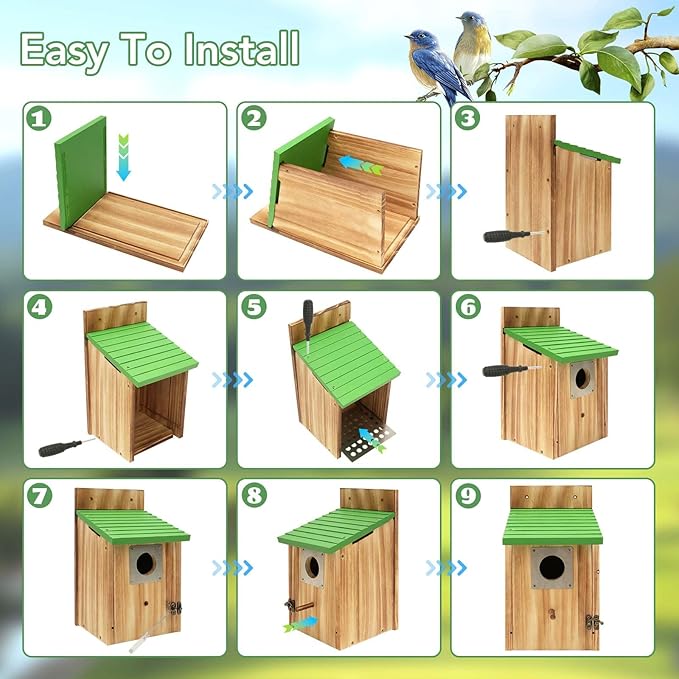 Easy To Install

1

2

3

4

5

6

7

8

9