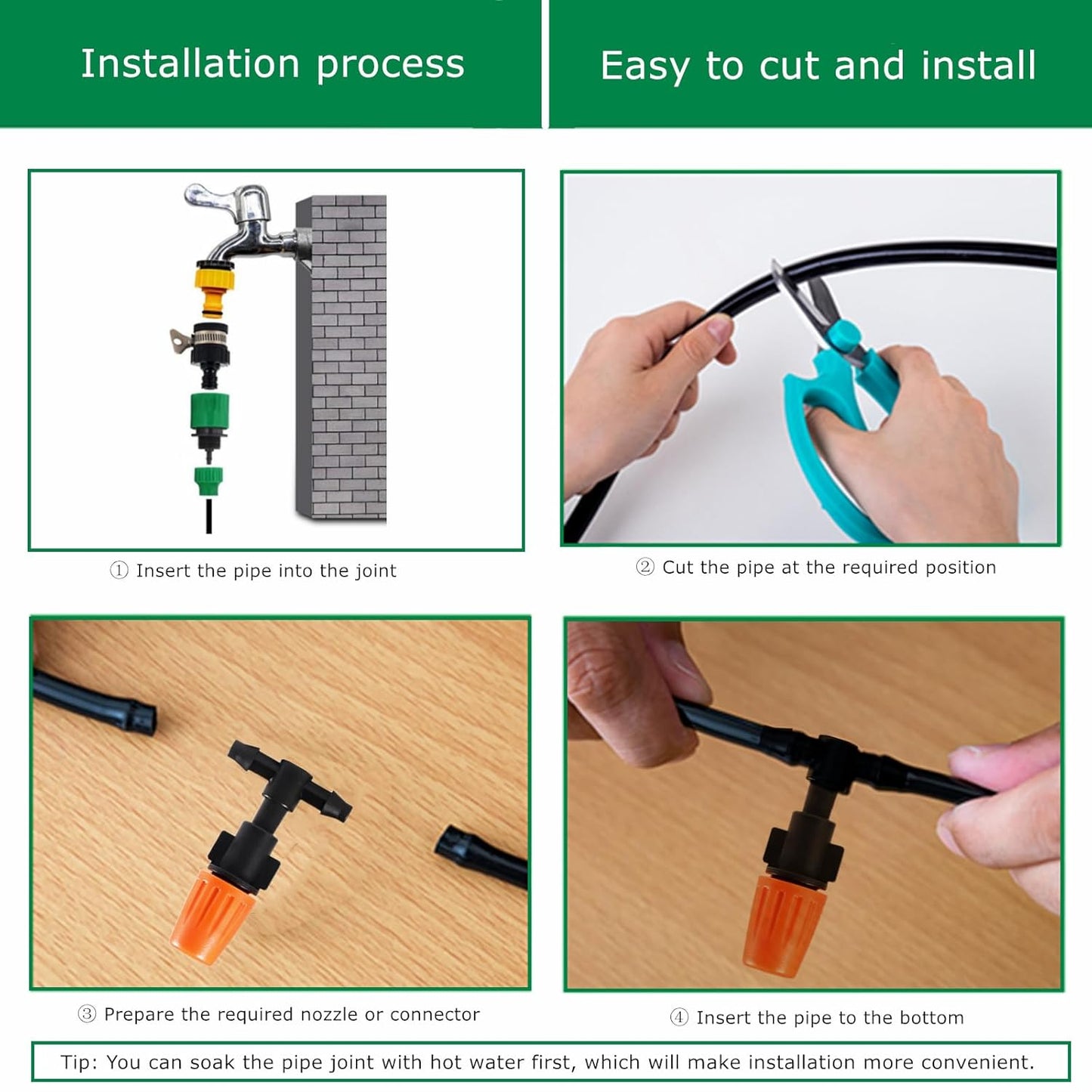 Installation process

Easy to cut and install

① Insert the pipe into the joint

② Cut the pipe at the required position

③ Prepare the required nozzle or connector

④ Insert the pipe to the bottom

Tip: You can soak the pipe joint with hot water first, which will make installation more convenient.