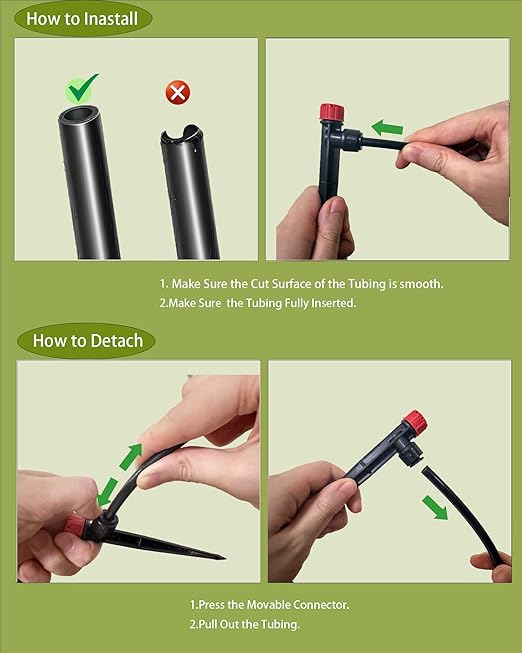 How to Inastall

1. Make Sure the Cut Surface of the Tubing is smooth.
2.Make Sure the Tubing Fully Inserted.

How to Detach

1.Press the Movable Connector.
2.Pull Out the Tubing.