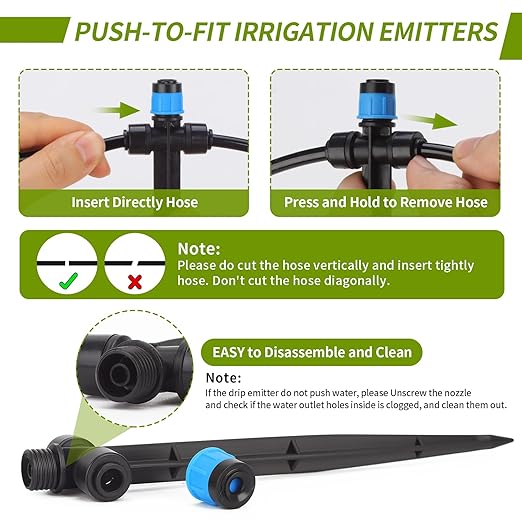 PUSH-TO-FIT IRRIGATION EMITTERS

Insert Directly Hose

Press and Hold to Remove Hose

Note:
Please do cut the hose vertically and insert tightly hose. Don't cut the hose diagonally.

EASY to Disassemble and Clean

Note:
If the drip emitter do not push water, please Unscrew the nozzle and check if the water outlet holes inside is clogged, and clean them out.