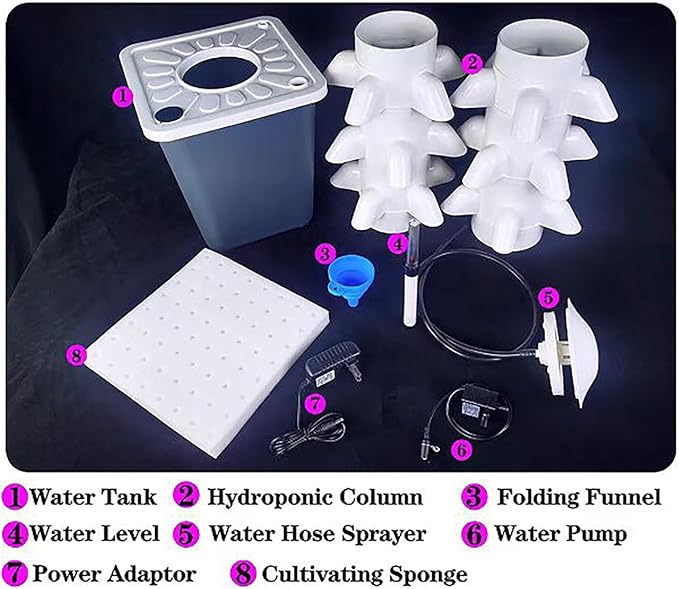 1
2
3
4
5
8
7
6

1 Water Tank 2 Hydroponic Column 3 Folding Funnel
4 Water Level 5 Water Hose Sprayer 6 Water Pump
7 Power Adaptor 8 Cultivating Sponge