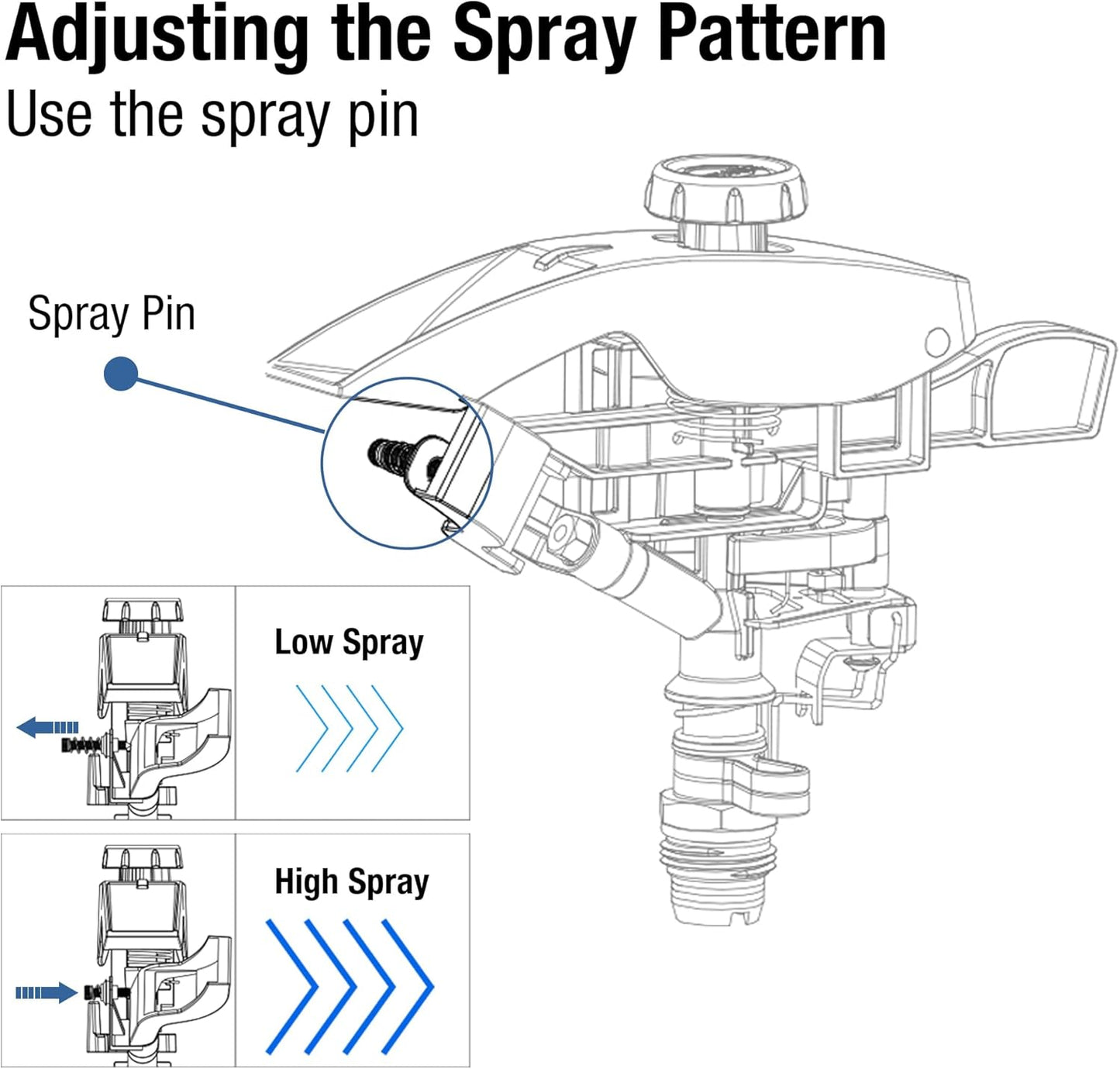 Adjusting the Spray Pattern
Use the spray pin

Spray Pin

Low Spray

High Spray