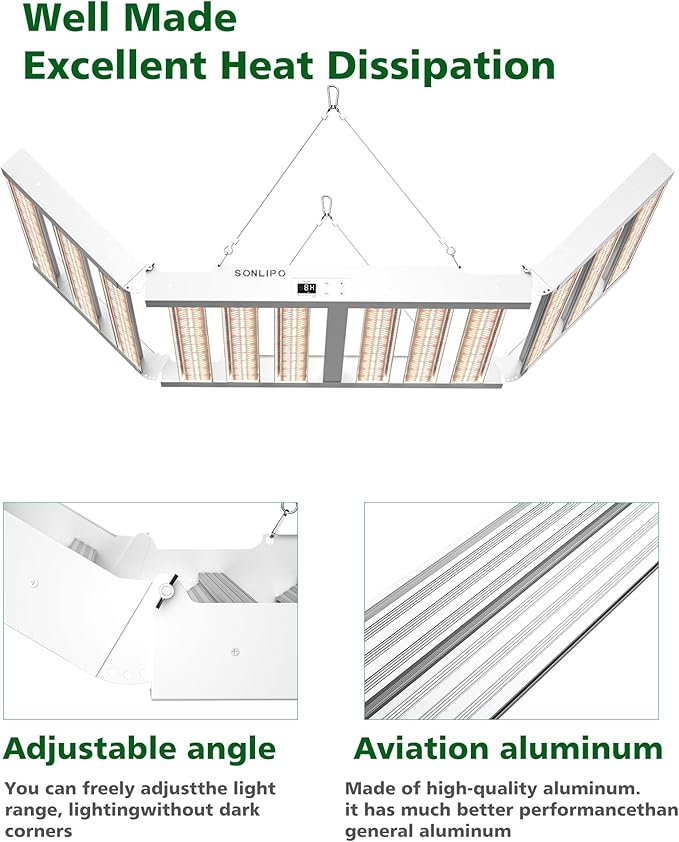 Well Made
Excellent Heat Dissipation

SONLIPO

8H

Adjustable angle

You can freely adjustthe light range, lightingwithout dark corners

Aviation aluminum

Made of high-quality aluminum. it has much better performancethan general aluminum