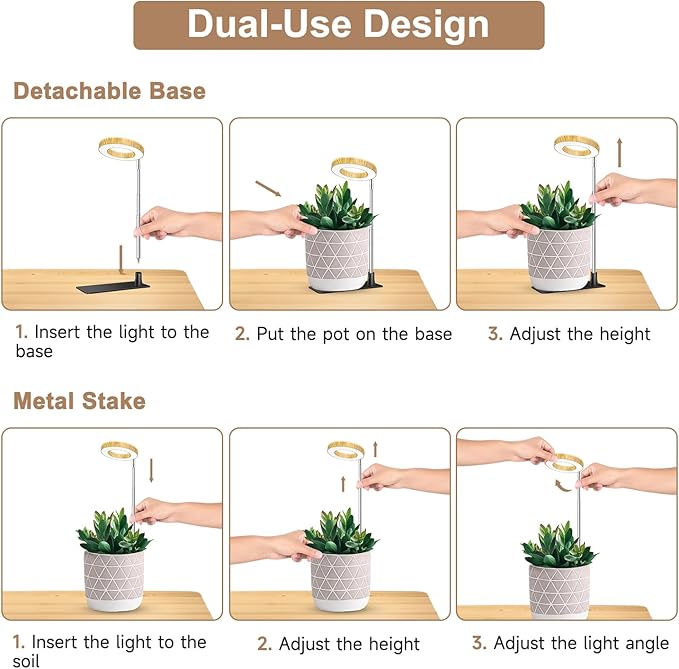 Dual-Use Design

Detachable Base

1. Insert the light to the base

2. Put the pot on the base

3. Adjust the height

Metal Stake

1. Insert the light to the soil

2. Adjust the height

3. Adjust the light angle