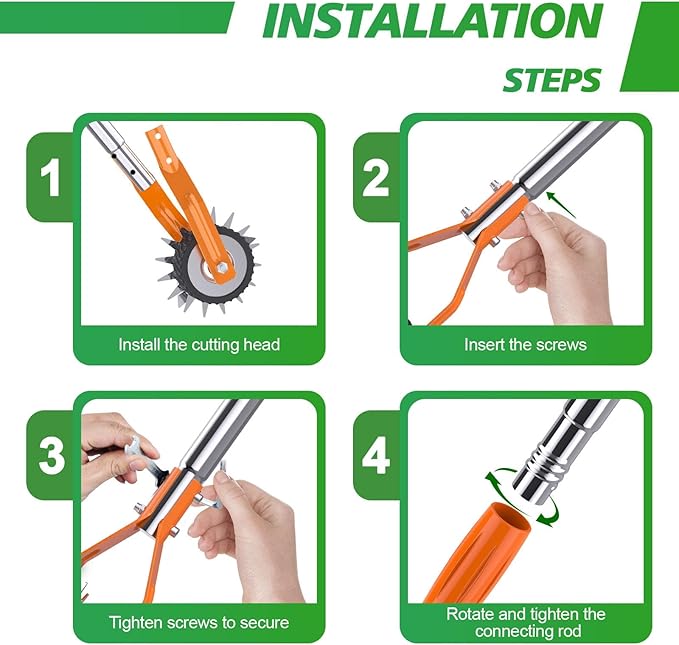 INSTALLATION

STEPS

1

Install the cutting head

2

Insert the screws

3

Tighten screws to secure

4

Rotate and tighten the connecting rod