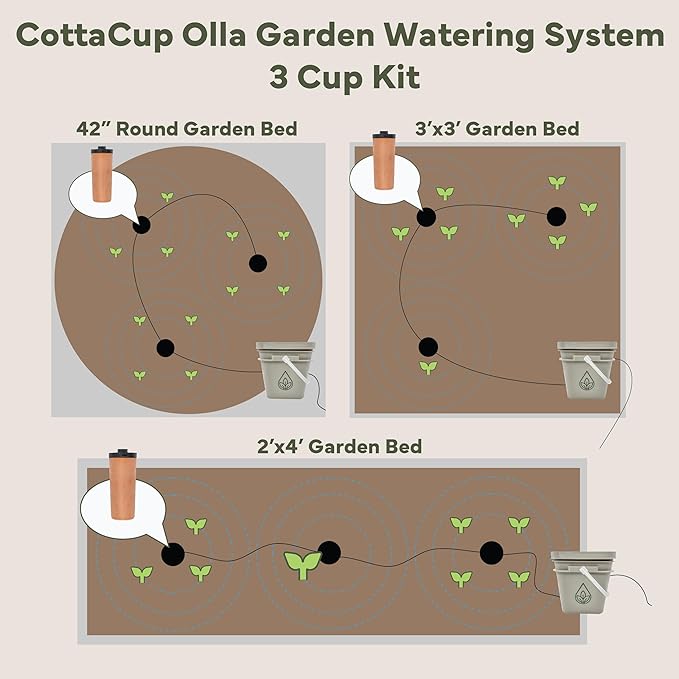 CottaCup Olla Garden Watering System
3 Cup Kit

42″ Round Garden Bed

3′x3′ Garden Bed

2′x4′ Garden Bed