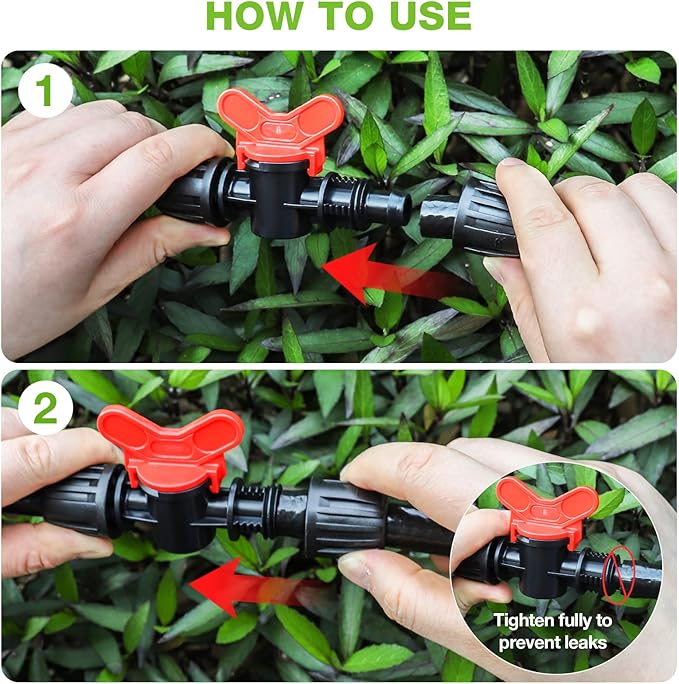 HOW TO USE

1

2

Tighten fully to prevent leaks