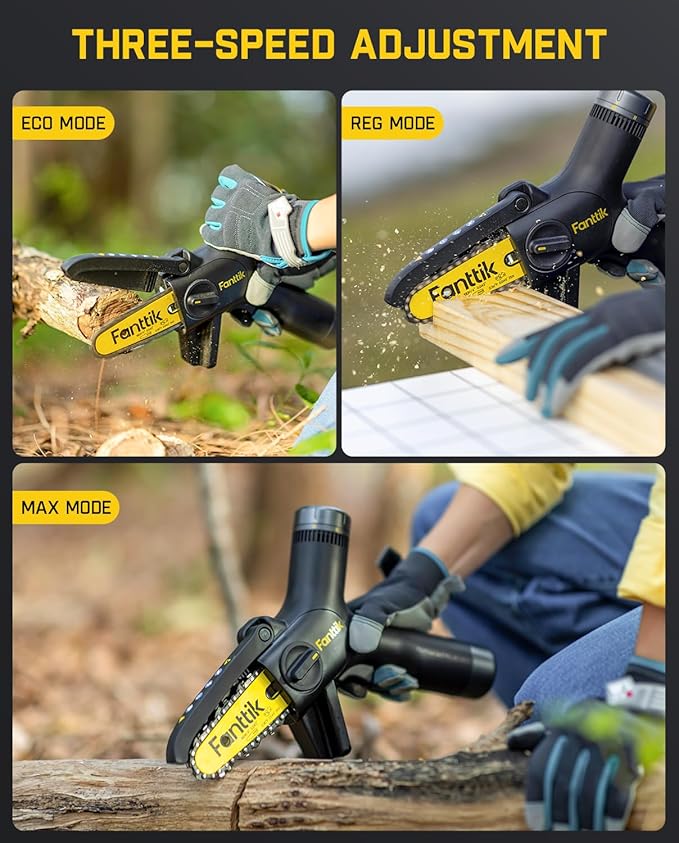 THREE-SPEED ADJUSTMENT

ECO MODE

Fanttik

Fanttik

REG MODE

Fanttik

Fanttik

MAX MODE

Fanttik

Fanttik