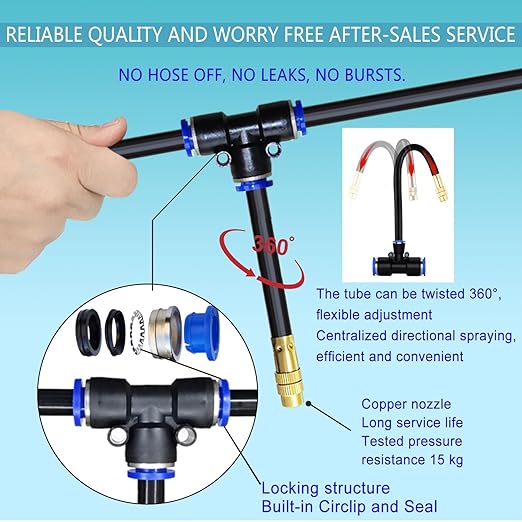 RELIABLE QUALITY AND WORRY FREE AFTER-SALES SERVICE

NO HOSE OFF, NO LEAKS, NO BURSTS.

360°

The tube can be twisted 360°, flexible adjustment
Centralized directional spraying, efficient and convenient

Copper nozzle
Long service life
Tested pressure resistance 15 kg

Locking structure
Built-in Circlip and Seal