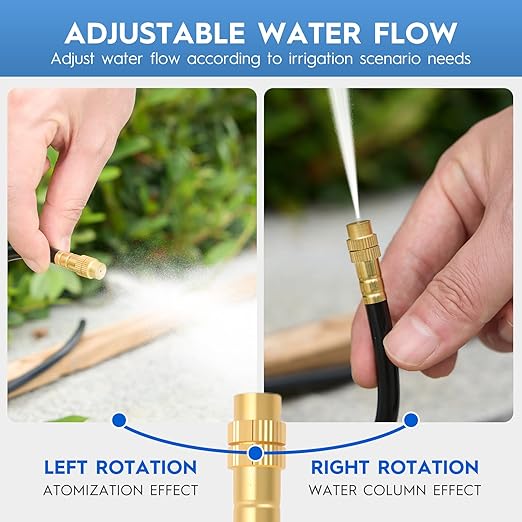 ADJUSTABLE WATER FLOW

Adjust water flow according to irrigation scenario needs

LEFT ROTATION
ATOMIZATION EFFECT

RIGHT ROTATION
WATER COLUMN EFFECT