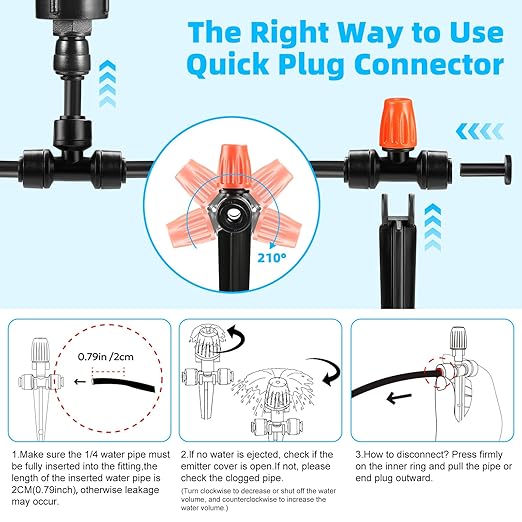 The Right Way to Use Quick Plug Connector

210°

0.79in /2cm

1.Make sure the 1/4 water pipe must be fully inserted into the fitting,the length of the inserted water pipe is 2CM(0.79inch), otherwise leakage may occur.

2.If no water is ejected, check if the emitter cover is open.If not, please check the clogged pipe.

(Turn clockwise to decrease or shut off the water volume, and counterclockwise to increase the water volume.)

3.How to disconnect? Press firmly on the inner ring and pull the pipe or end plug outward.