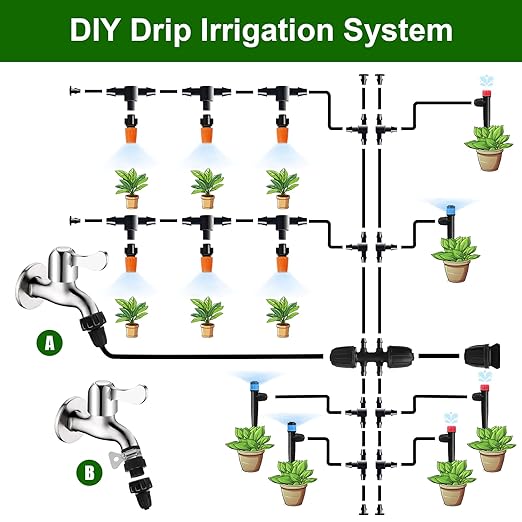 DIY Drip Irrigation System

A

B