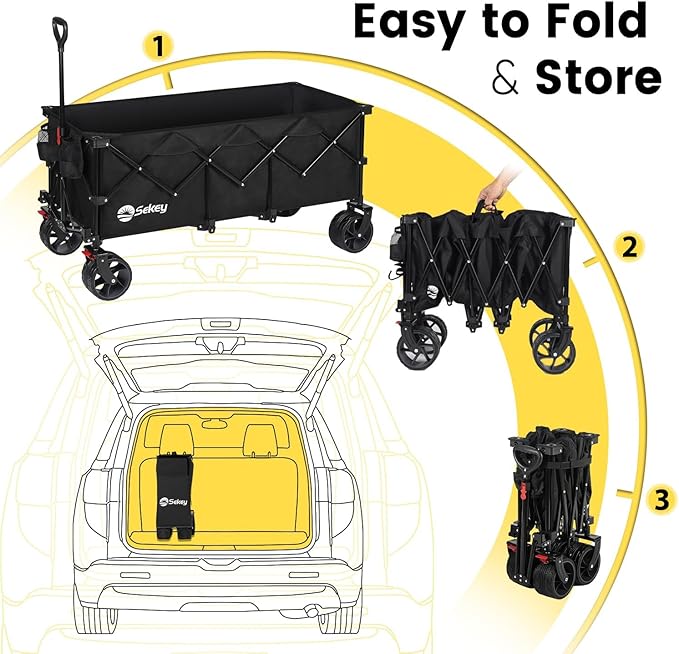 Easy to Fold & Store

1

Sekey

2

3

Sekey