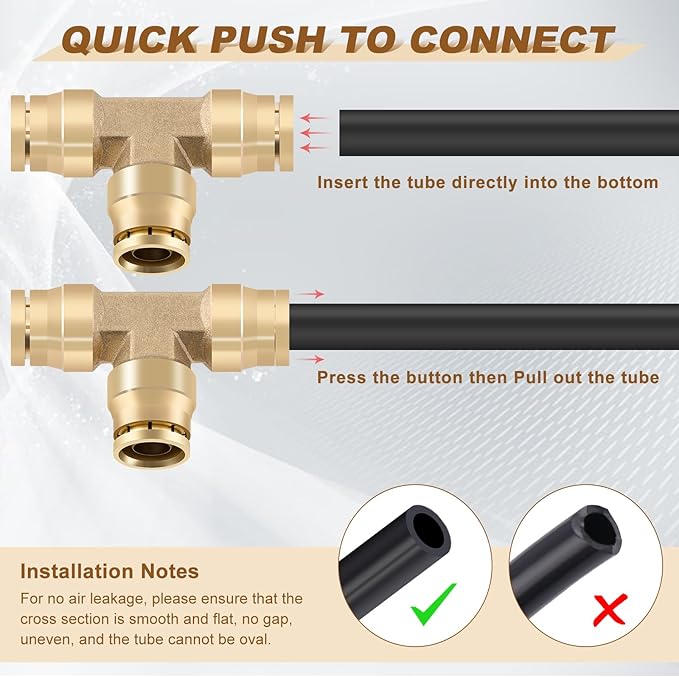 QUICK PUSH TO CONNECT

Insert the tube directly into the bottom

Press the button then Pull out the tube

Installation Notes

For no air leakage, please ensure that the cross section is smooth and flat, no gap, uneven, and the tube cannot be oval.