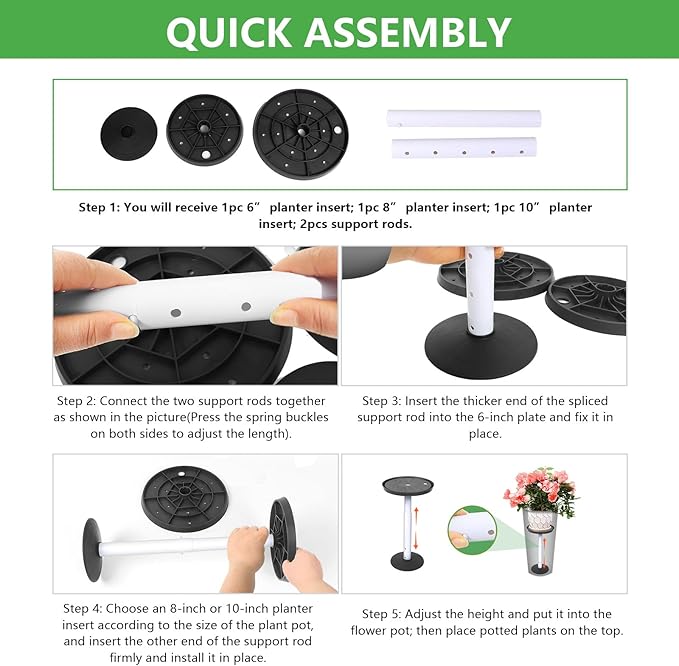 QUICK ASSEMBLY

Step 1: You will receive 1pc 6” planter insert; 1pc 8” planter insert; 1pc 10” planter insert; 2pcs support rods.

Step 2: Connect the two support rods together as shown in the picture(Press the spring buckles on both sides to adjust the length).

Step 3: Insert the thicker end of the spliced support rod into the 6-inch plate and fix it in place.

Step 4: Choose an 8-inch or 10-inch planter insert according to the size of the plant pot, and insert the other end of the support rod firmly and install it in place.

Step 5: Adjust the height and put it into the flower pot; then place potted plants on the top.