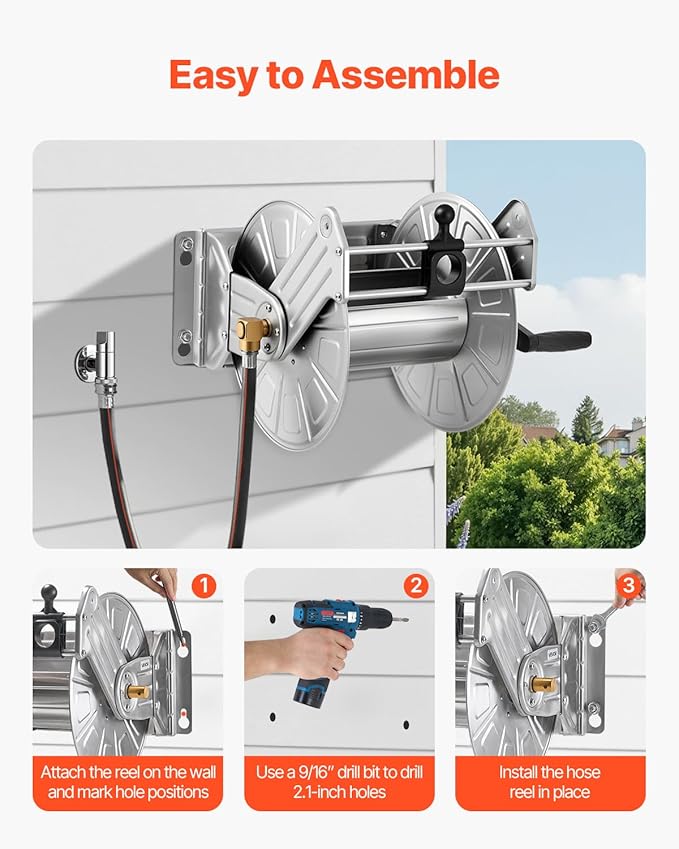 Easy to Assemble

1
Attach the reel on the wall and mark hole positions

2
Use a 9/16" drill bit to drill 2.1-inch holes

3
Install the hose reel in place