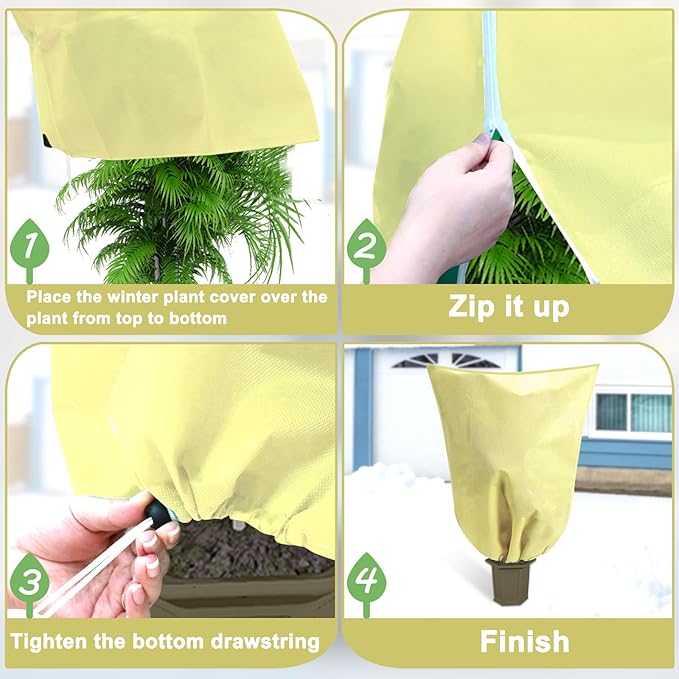 1

Place the winter plant cover over the plant from top to bottom

2

Zip it up

3

Tighten the bottom drawstring

4

Finish