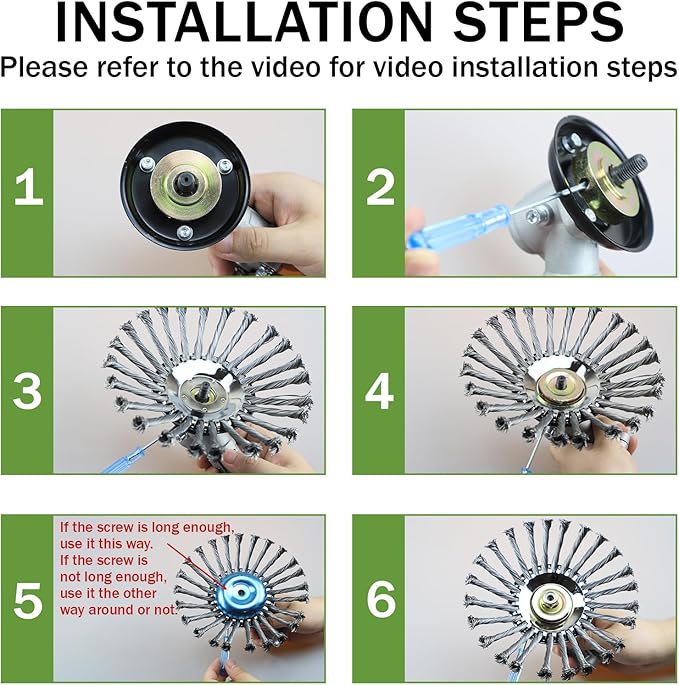 INSTALLATION STEPS
Please refer to the video for video installation steps

1

2

3

4

5

If the screw is long enough, use it this way.
If the screw is not long enough, use it the other way around or not.

6