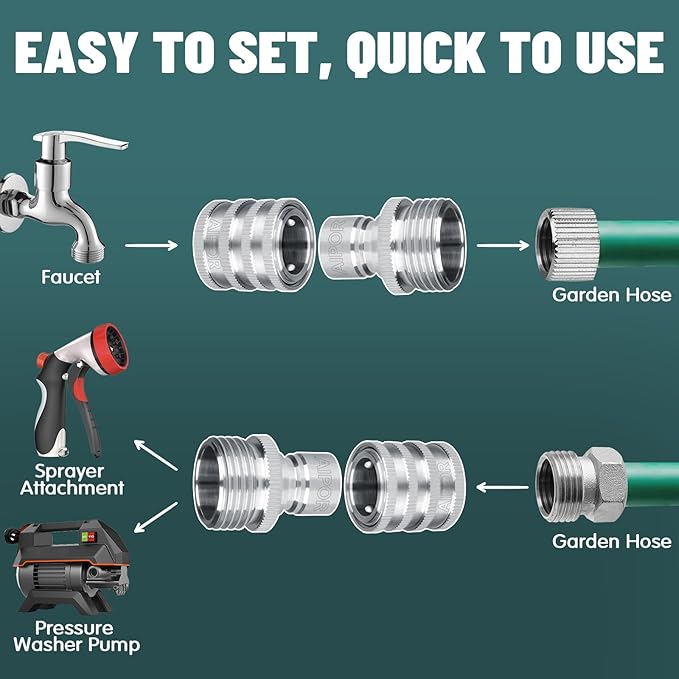 EASY TO SET, QUICK TO USE

Faucet

AIPOR

AIPOR

Garden Hose

Sprayer Attachment

AIPOR

Garden Hose

Pressure Washer Pump