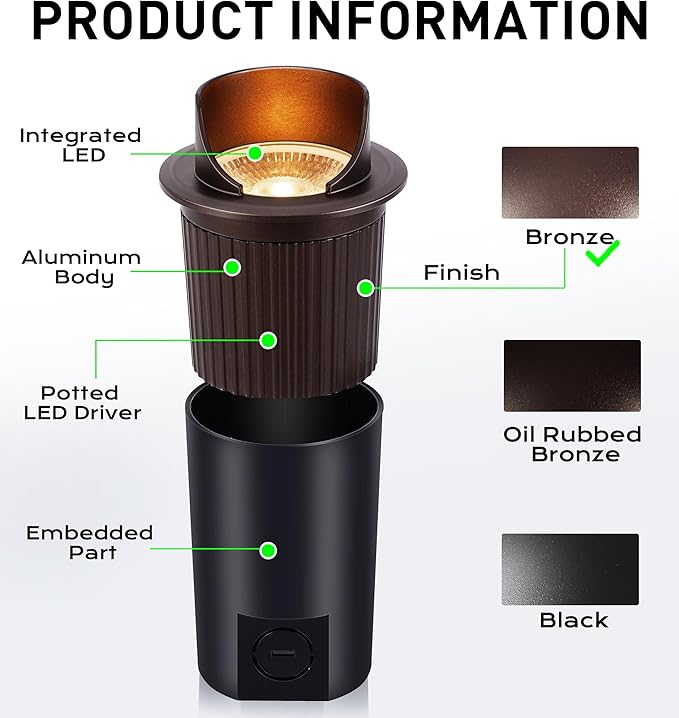 PRODUCT INFORMATION

Integrated LED

Aluminum Body

Potted LED Driver

Embedded Part

Finish

Bronze

Oil Rubbed Bronze

Black