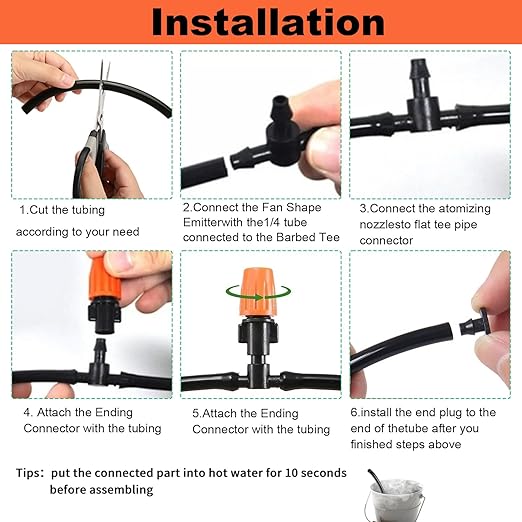 Installation

1.Cut the tubing according to your need

2.Connect the Fan Shape Emitterwith the1/4 tube connected to the Barbed Tee

3.Connect the atomizing nozzlesto flat tee pipe connector

4. Attach the Ending Connector with the tubing

5.Attach the Ending Connector with the tubing

6.install the end plug to the end of thetube after you finished steps above

Tips: put the connected part into hot water for 10 seconds before assembling