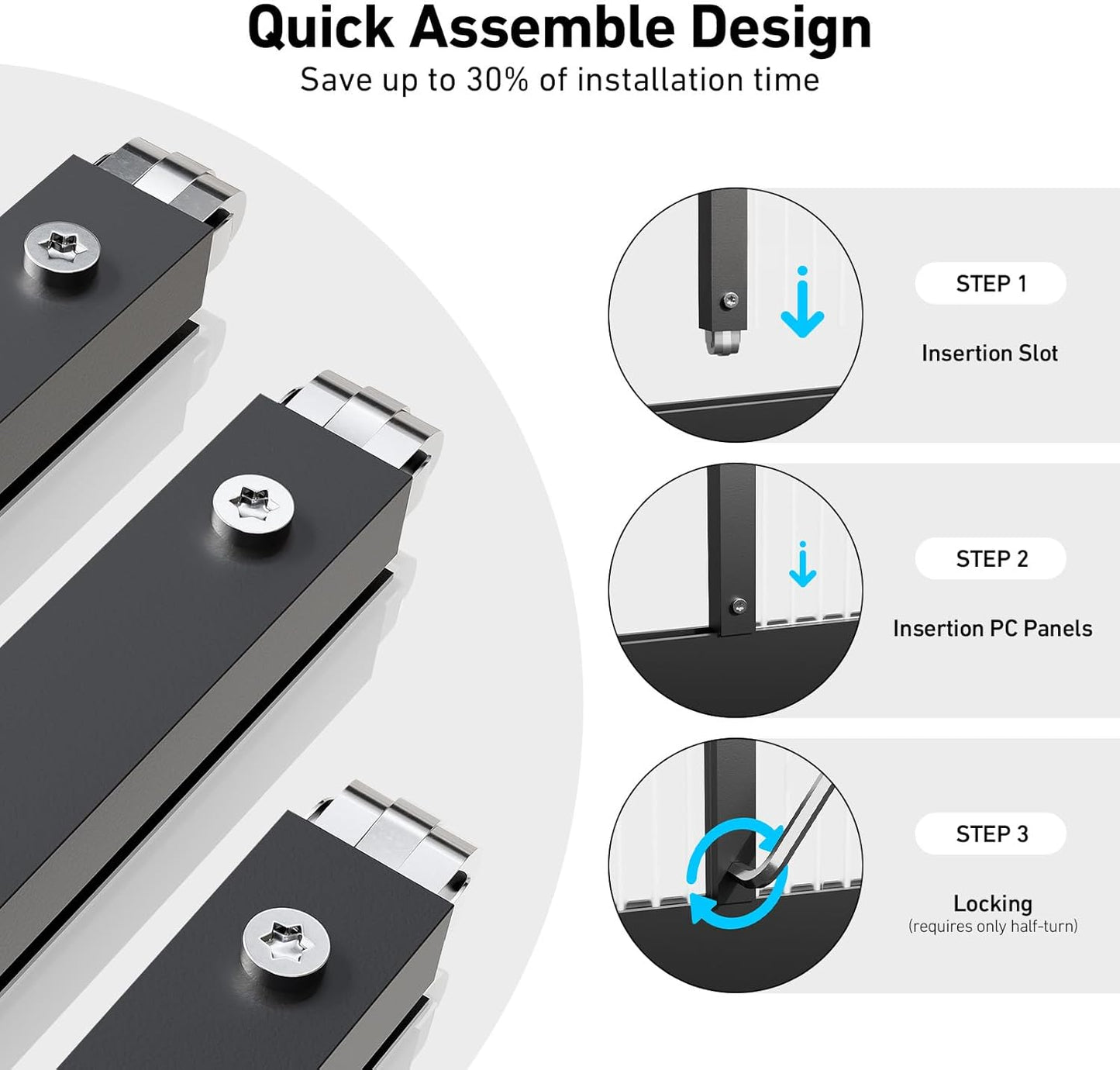 Quick Assemble Design
Save up to 30% of installation time

STEP 1
Insertion Slot

STEP 2
Insertion PC Panels

STEP 3
Locking
(requires only half-turn)