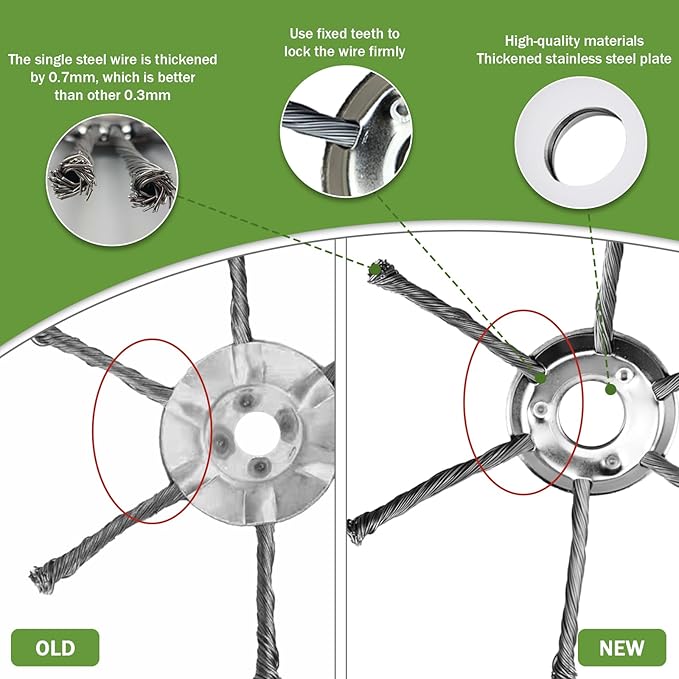 The single steel wire is thickened by 0.7mm, which is better than other 0.3mm

Use fixed teeth to lock the wire firmly

High-quality materials
Thickened stainless steel plate

OLD

NEW