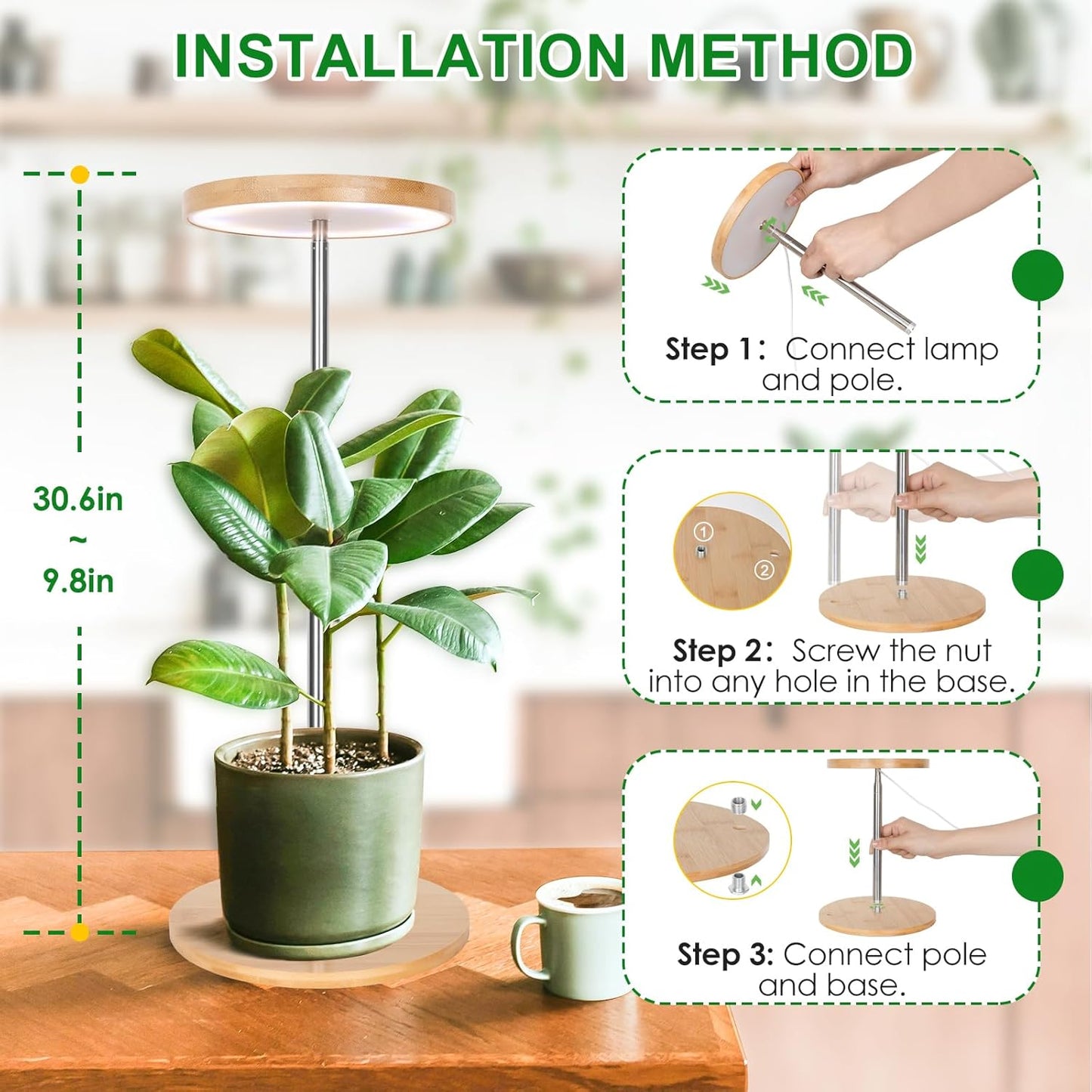 INSTALLATION METHOD

30.6in
~
9.8in

Step 1: Connect lamp and pole.

①
②

Step 2: Screw the nut into any hole in the base.

Step 3: Connect pole and base.