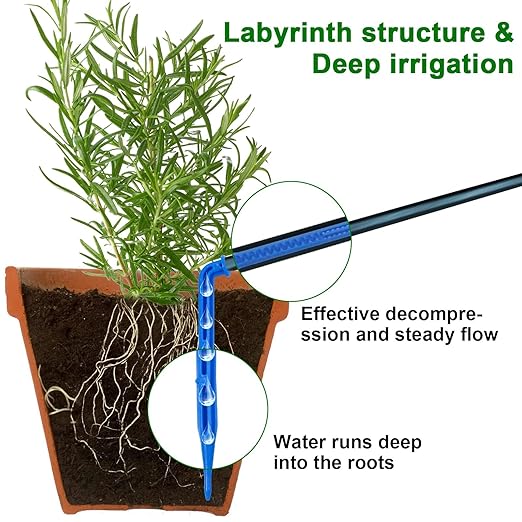 Labyrinth structure &
Deep irrigation

Effective decompression and steady flow

Water runs deep into the roots