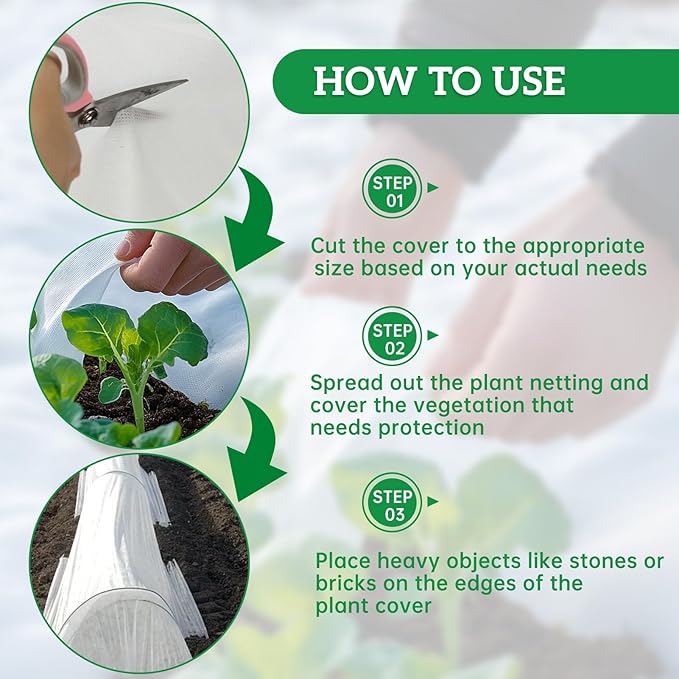 HOW TO USE

STEP 01

Cut the cover to the appropriate size based on your actual needs

STEP 02

Spread out the plant netting and cover the vegetation that needs protection

STEP 03

Place heavy objects like stones or bricks on the edges of the plant cover