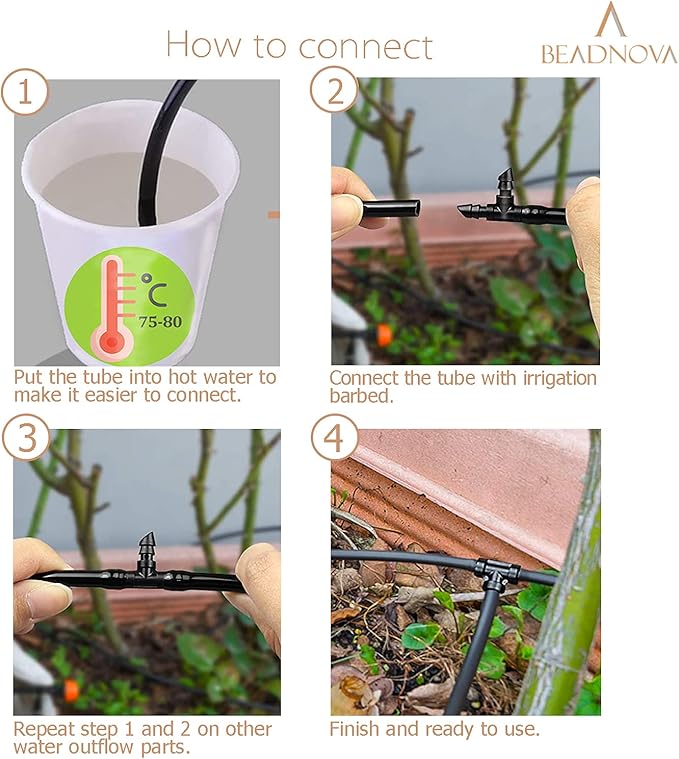 How to connect

BEADNOVA

1

°C
75-80

Put the tube into hot water to make it easier to connect.

2

Connect the tube with irrigation barbed.

3

Repeat step 1 and 2 on other water outflow parts.

4

Finish and ready to use.