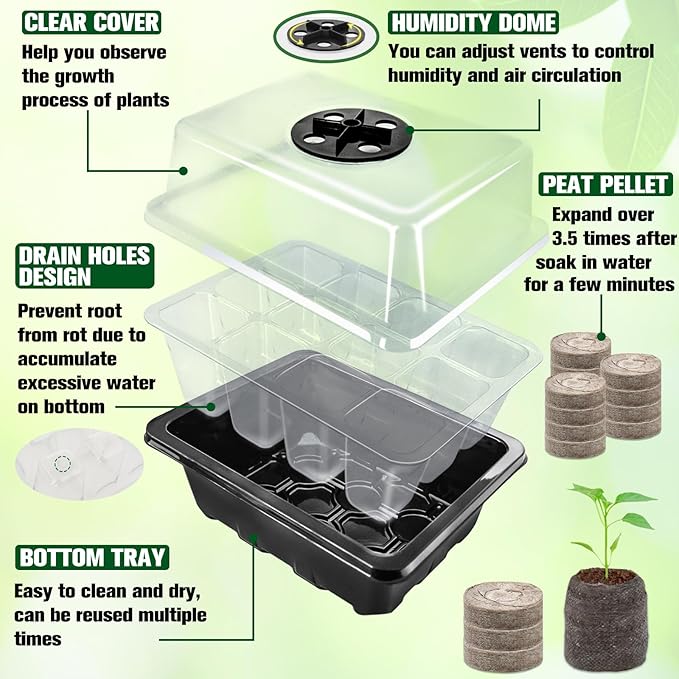 CLEAR COVER
Help you observe the growth process of plants

HUMIDITY DOME
You can adjust vents to control humidity and air circulation

PEAT PELLET
Expand over 3.5 times after soak in water for a few minutes

DRAIN HOLES DESIGN
Prevent root from rot due to accumulate excessive water on bottom

BOTTOM TRAY
Easy to clean and dry, can be reused multiple times