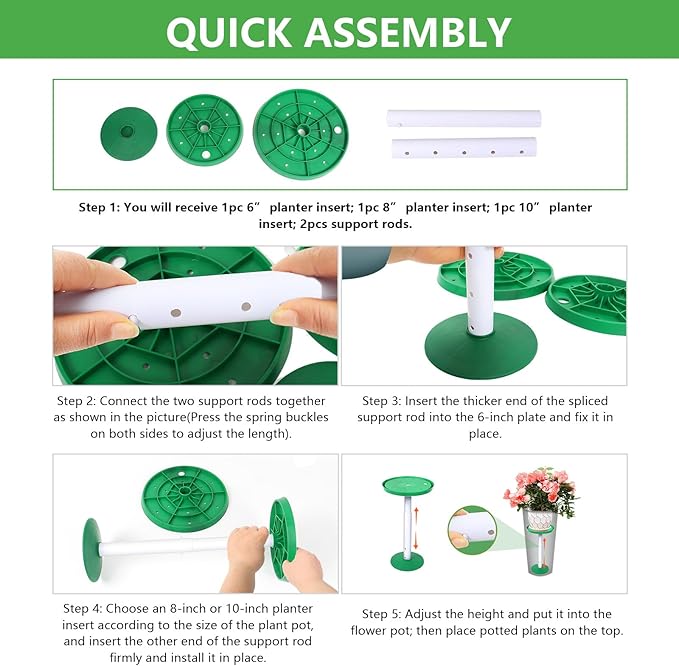 QUICK ASSEMBLY

Step 1: You will receive 1pc 6” planter insert; 1pc 8” planter insert; 1pc 10” planter insert; 2pcs support rods.

Step 2: Connect the two support rods together as shown in the picture(Press the spring buckles on both sides to adjust the length).

Step 3: Insert the thicker end of the spliced support rod into the 6-inch plate and fix it in place.

Step 4: Choose an 8-inch or 10-inch planter insert according to the size of the plant pot, and insert the other end of the support rod firmly and install it in place.

Step 5: Adjust the height and put it into the flower pot; then place potted plants on the top.