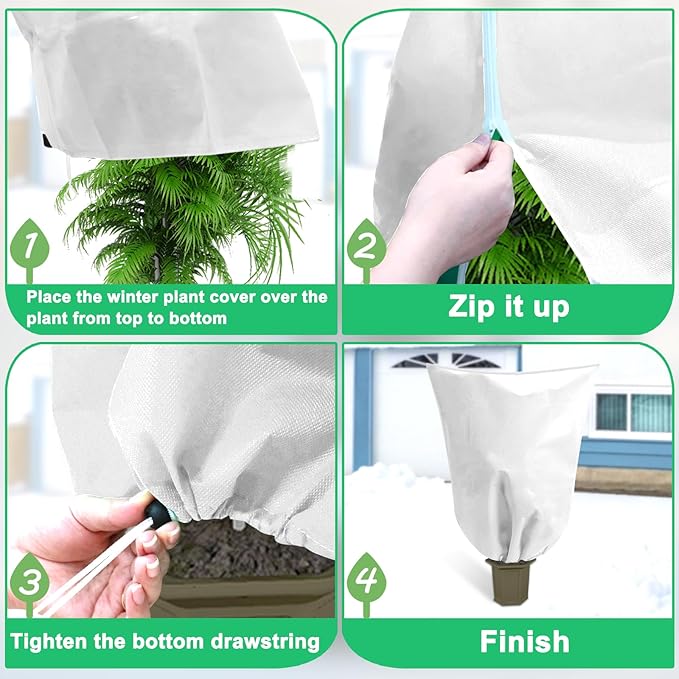 1

Place the winter plant cover over the plant from top to bottom

2

Zip it up

3

Tighten the bottom drawstring

4

Finish