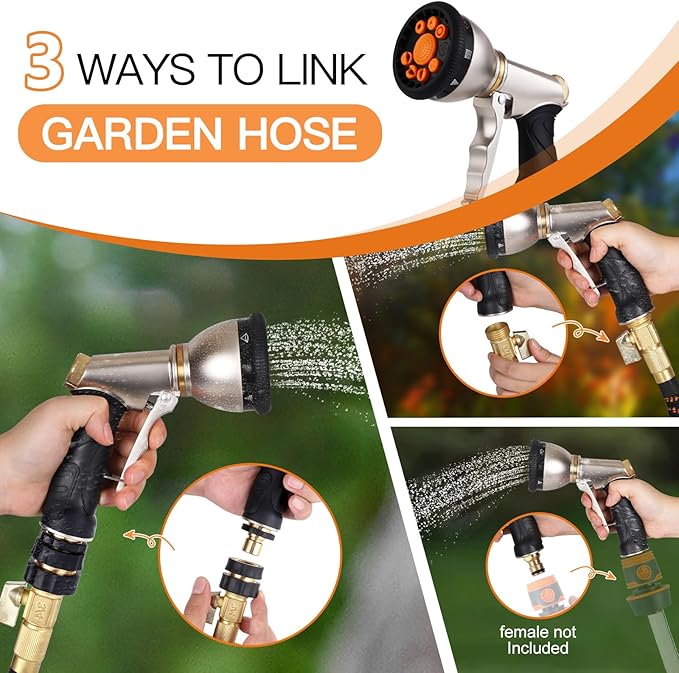 3 WAYS TO LINK

GARDEN HOSE

3/4"

female not Included