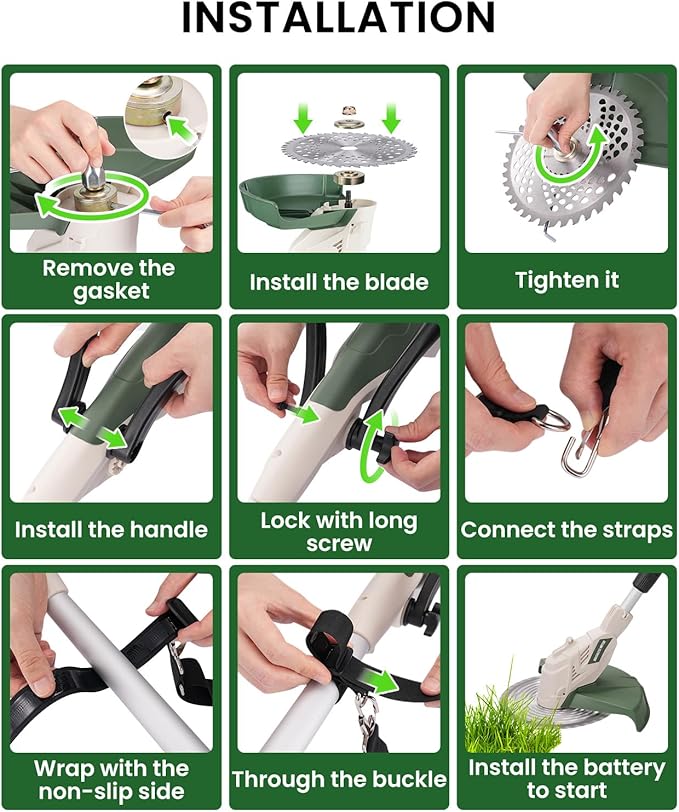 INSTALLATION

Remove the gasket

Install the blade

Tighten it

Install the handle

Lock with long screw

Connect the straps

Wrap with the non-slip side

Through the buckle

Install the battery to start