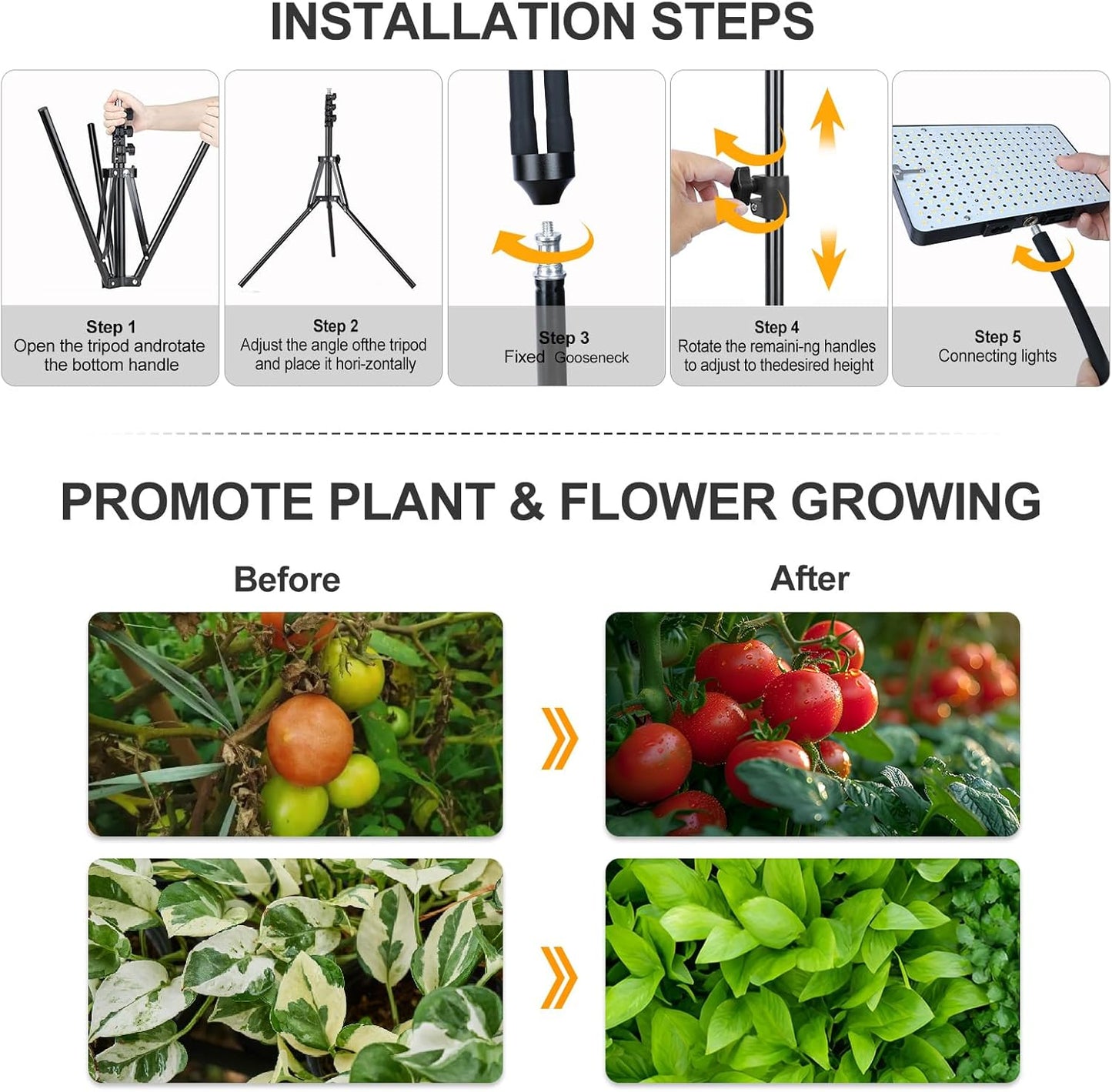 INSTALLATION STEPS

Step 1
Open the tripod androtate the bottom handle

Step 2
Adjust the angle ofthe tripod and place it hori-zontally

Step 3
Fixed Gooseneck

Step 4
Rotate the remaini-ng handles to adjust to thedesired height

Step 5
Connecting lights

PROMOTE PLANT & FLOWER GROWING

Before

After