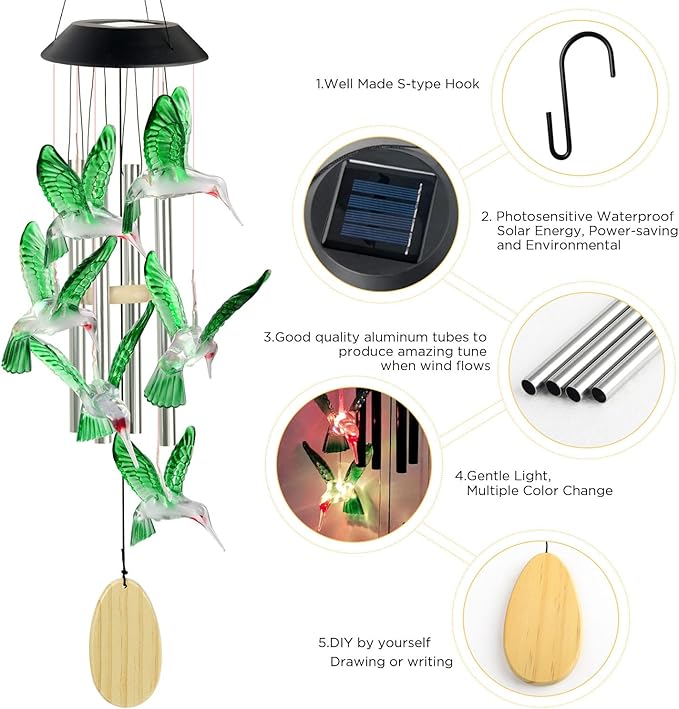 1.Well Made S-type Hook

2. Photosensitive Waterproof Solar Energy, Power-saving and Environmental

3.Good quality aluminum tubes to produce amazing tune when wind flows

4.Gentle Light, Multiple Color Change

5.DIY by yourself Drawing or writing