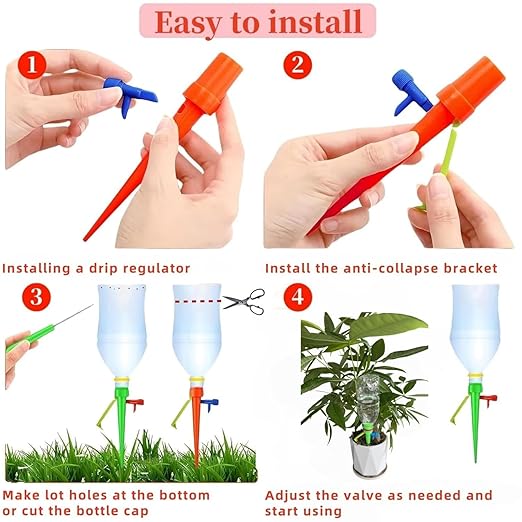 Easy to install

1

2

Installing a drip regulator

Install the anti-collapse bracket

3

4

Make lot holes at the bottom or cut the bottle cap

Adjust the valve as needed and start using