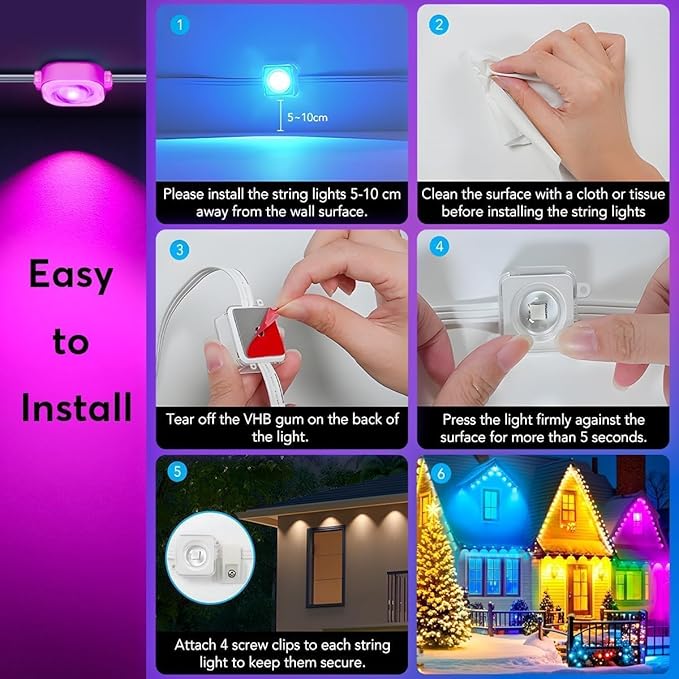 Easy to Install

1

5~10cm

Please install the string lights 5-10 cm away from the wall surface.

2

Clean the surface with a cloth or tissue before installing the string lights

3

Tear off the VHB gum on the back of the light.

4

Press the light firmly against the surface for more than 5 seconds.

5

Attach 4 screw clips to each string light to keep them secure.

6