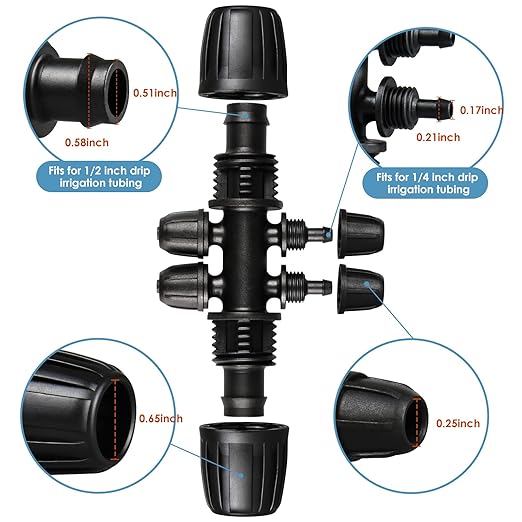 0.51inch

0.58inch

Fits for 1/2 inch drip irrigation tubing

0.17inch

0.21inch

Fits for 1/4 inch drip irrigation tubing

0.65inch

0.25inch