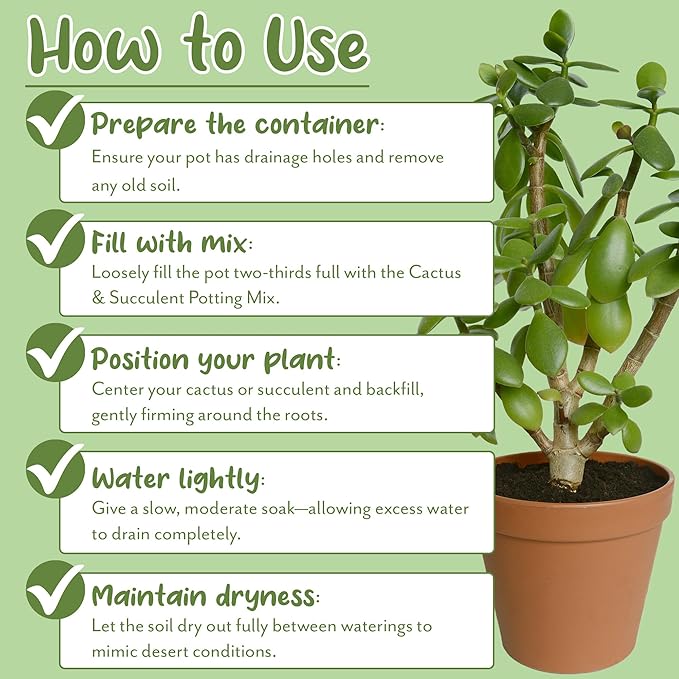 How to Use

Prepare the container:
Ensure your pot has drainage holes and remove any old soil.

Fill with mix:
Loosely fill the pot two-thirds full with the Cactus & Succulent Potting Mix.

Position your plant:
Center your cactus or succulent and backfill, gently firming around the roots.

Water lightly:
Give a slow, moderate soak—allowing excess water to drain completely.

Maintain dryness:
Let the soil dry out fully between waterings to mimic desert conditions.